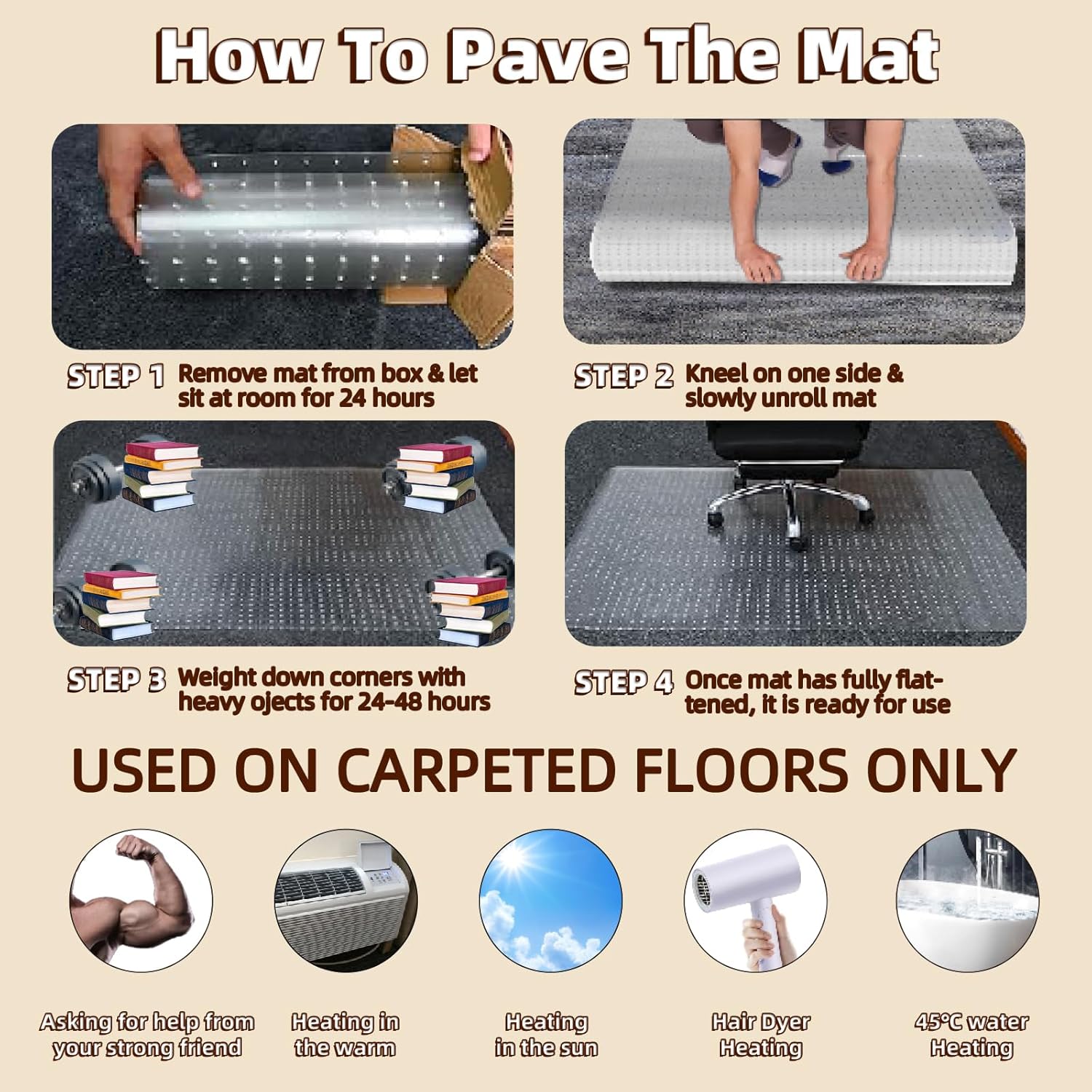 How To Pave The Mat

STEP 1 Remove mat from box & let sit at room for 24 hours

STEP 2 Kneel on one side & slowly unroll mat

STEP 3 Weight down corners with heavy ojects for 24-48 hours

STEP 4 Once mat has fully flattened, it is ready for use

USED ON CARPETED FLOORS ONLY

Asking for help from your strong friend

Heating in the warm

Heating in the sun

Hair Dyer Heating

45°C water Heating