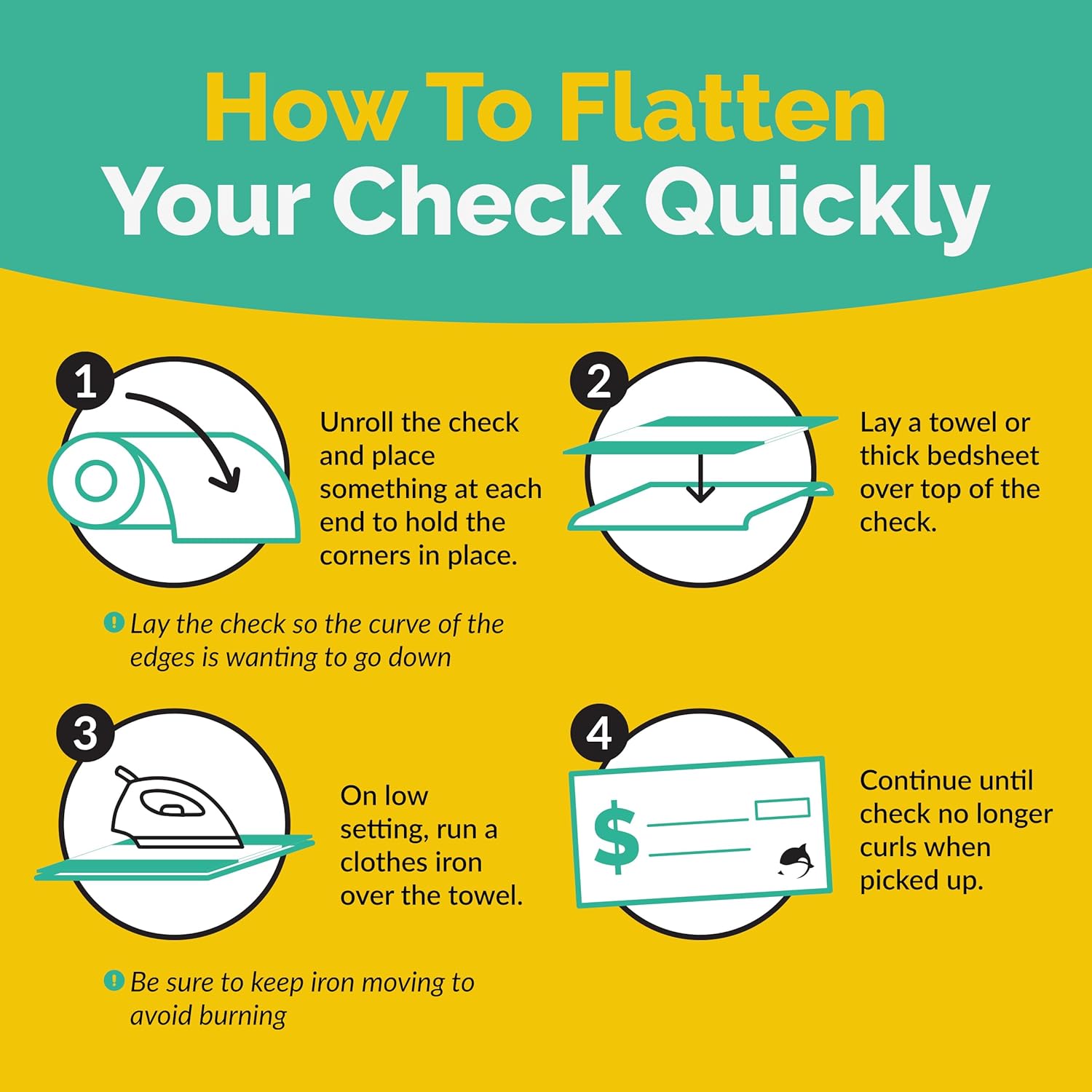 How To Flatten
Your Check Quickly

1

Unroll the check and place something at each end to hold the corners in place.

! Lay the check so the curve of the edges is wanting to go down

2

Lay a towel or thick bedsheet over top of the check.

3

On low setting, run a clothes iron over the towel.

! Be sure to keep iron moving to avoid burning

4

$

Continue until check no longer curls when picked up.