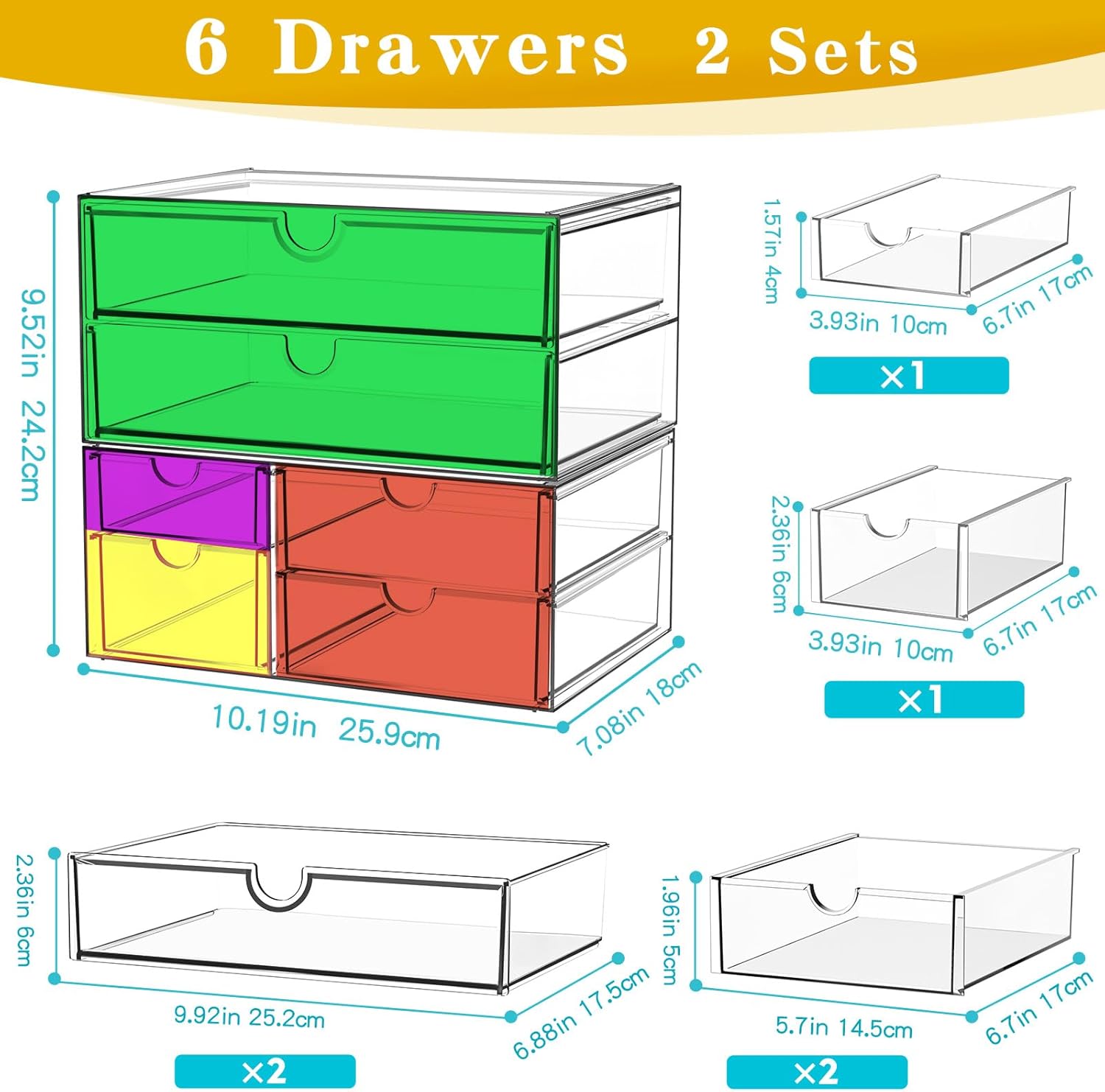 6 Drawers 2 Sets

9.52in 24.2cm

10.19in 25.9cm

7.08in 18cm

1.57in 4cm

3.93in 10cm

6.7in 17cm

×1

2.36in 6cm

3.93in 10cm

6.7in 17cm

×1

2.36in 6cm

9.92in 25.2cm

6.88in 17.5cm

×2

1.96in 5cm

5.7in 14.5cm

6.7in 17cm

×2