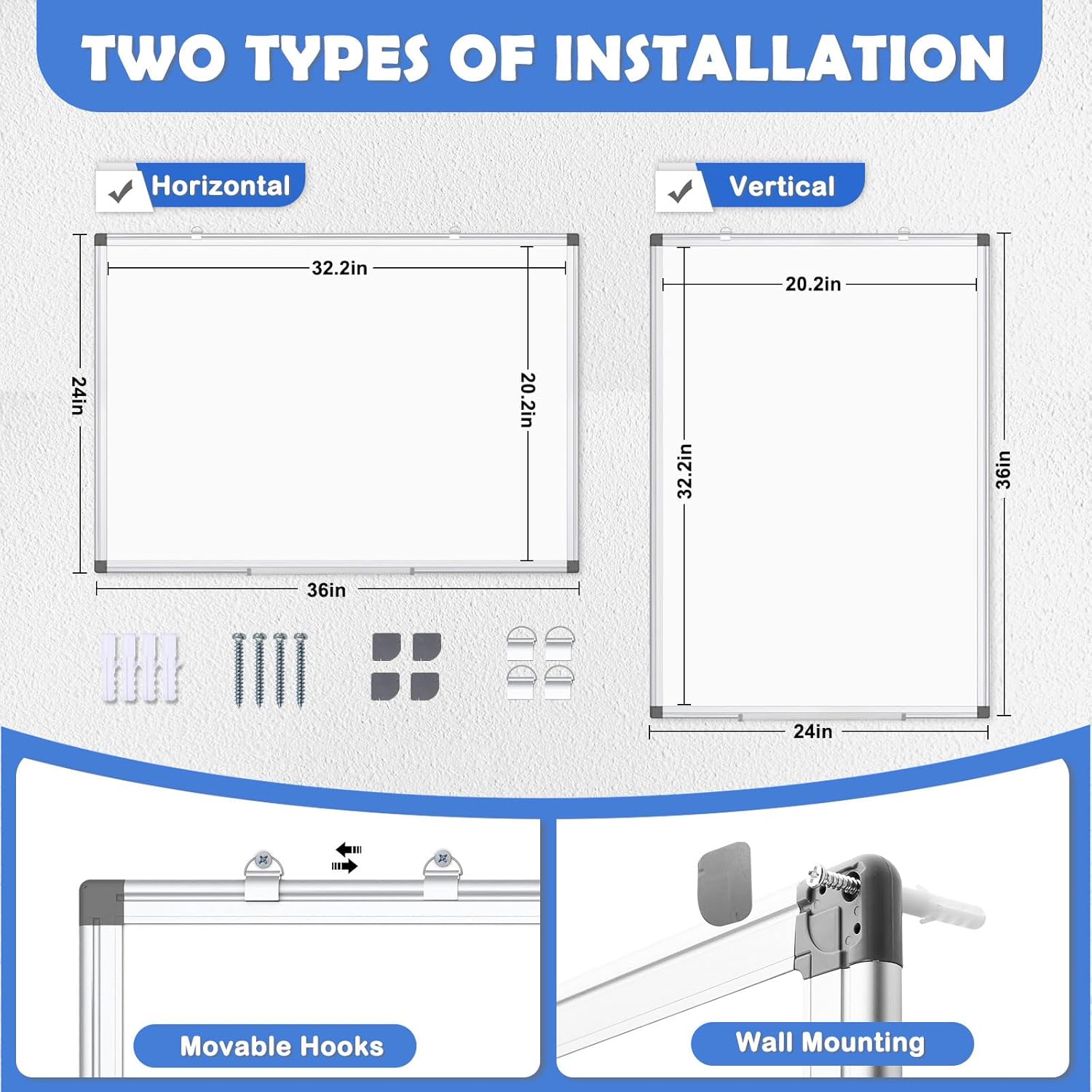 TWO TYPES OF INSTALLATION

Horizontal

32.2in

24in

20.2in

36in

Vertical

20.2in

32.2in

36in

24in

Movable Hooks

Wall Mounting